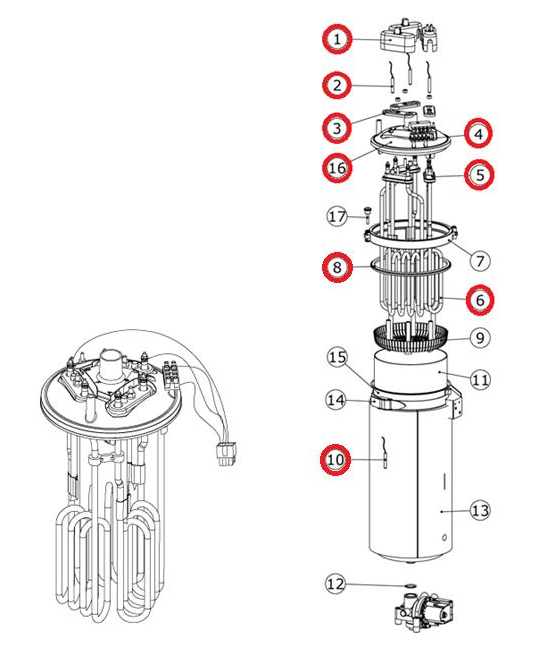 1
2
3
4
16
5
17
7
8
6
9
15
11
14
10
13
12